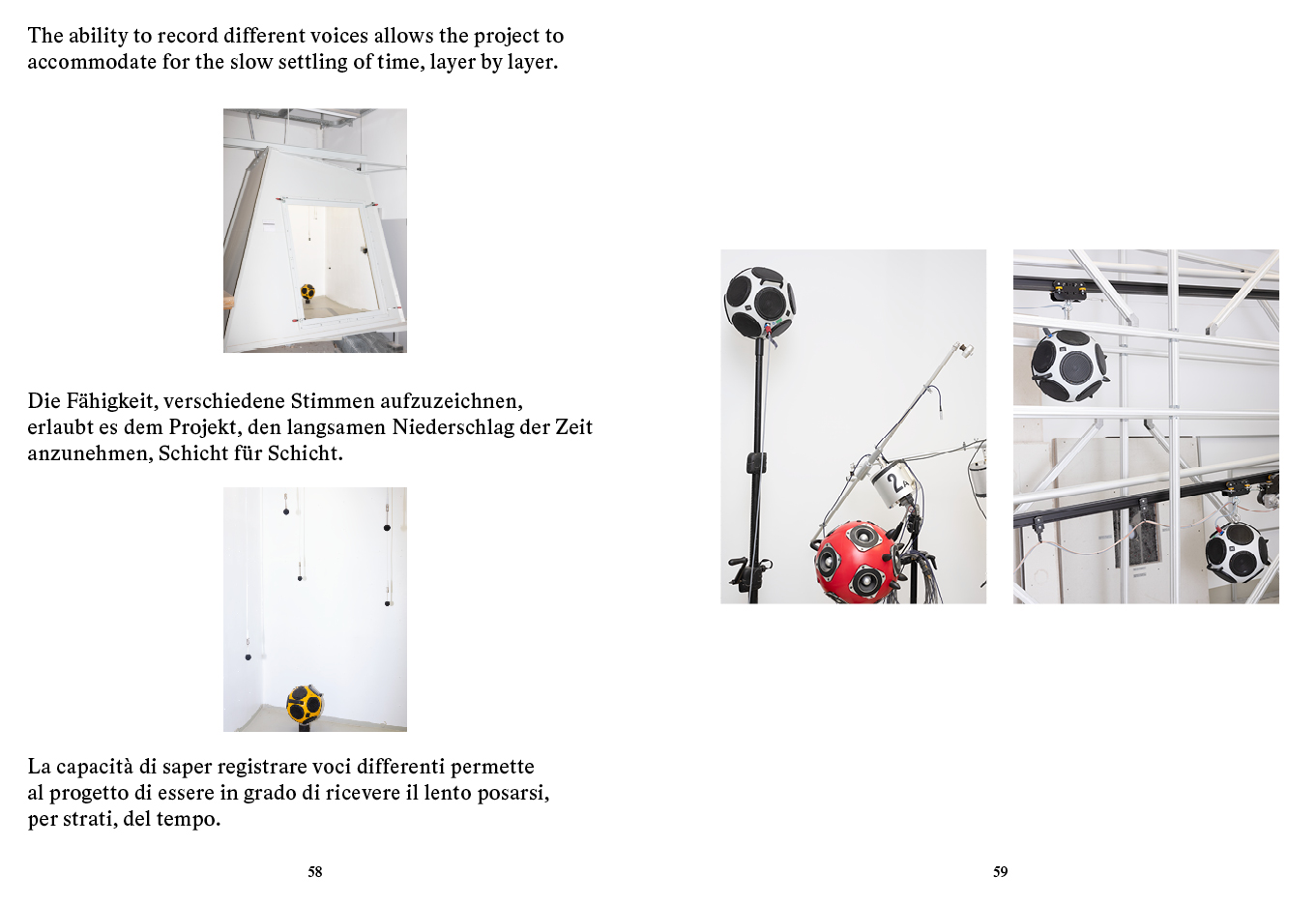 The ability to record different voices allows the project to accommodate for the slow settling of time, layer by layer.

Die Fähigkeit, verschiedene Stimmen aufzuzeichnen, erlaubt es dem Projekt, den langsamen Niederschlag der Zeit anzunehmen, Schicht für Schicht.

La capacità di saper registrare voci differenti permette al progetto di essere in grado di ricevere il lento posarsi, per strati, del tempo.

58

2

59