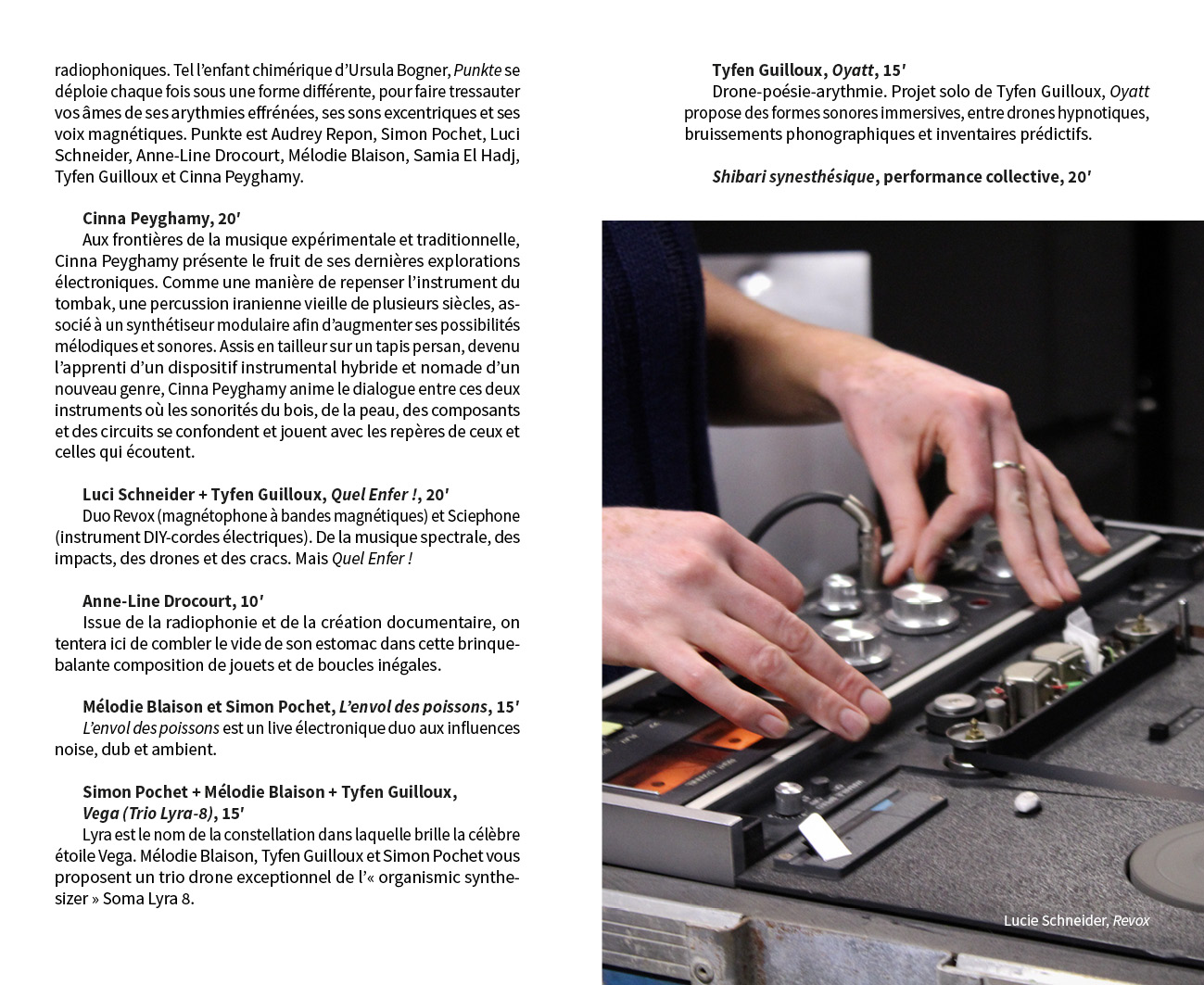 radiophoniques. Tel l'enfant chimérique d'Ursula Bogner, Punkte se déploie chaque fois sous une forme différente, pour faire tressauter vos âmes de ses arythmies effrénées, ses sons excentriques et ses voix magnétiques. Punkte est Audrey Repon, Simon Pochet, Luci Schneider, Anne-Line Drocourt, Mélodie Blaison, Samia El Hadj, Tyfen Guilloux et Cinna Peyghamy.

Cinna Peyghamy, 20′
Aux frontières de la musique expérimentale et traditionnelle, Cinna Peyghamy présente le fruit de ses dernières explorations électroniques. Comme une manière de repenser l'instrument du tombak, une percussion iranienne vieille de plusieurs siècles, associé à un synthétiseur modulaire afin d'augmenter ses possibilités mélodiques et sonores. Assis en tailleur sur un tapis persan, devenu l'apprenti d'un dispositif instrumental hybride et nomade d'un nouveau genre, Cinna Peyghamy anime le dialogue entre ces deux instruments où les sonorités du bois, de la peau, des composants et des circuits se confondent et jouent avec les repères de ceux et celles qui écoutent.

Luci Schneider + Tyfen Guilloux, Quel Enfer !, 20′
Duo Revox (magnétophone à bandes magnétiques) et Sciephone (instrument DIY-cordes électriques). De la musique spectrale, des impacts, des drones et des cracs. Mais Quel Enfer !

Anne-Line Drocourt, 10′
Issue de la radiophonie et de la création documentaire, on tentera ici de combler le vide de son estomac dans cette brinquebalante composition de jouets et de boucles inégales.

Mélodie Blaison et Simon Pochet, L'envol des poissons, 15′
L'envol des poissons est un live électronique duo aux influences noise, dub et ambient.

Simon Pochet + Mélodie Blaison + Tyfen Guilloux, Vega (Trio Lyra-8), 15′
Lyra est le nom de la constellation dans laquelle brille la célèbre étoile Vega. Mélodie Blaison, Tyfen Guilloux et Simon Pochet vous proposent un trio drone exceptionnel de l'« organismic synthesizer » Soma Lyra 8.

Tyfen Guilloux, Oyatt, 15′
Drone-poésie-arythmie. Projet solo de Tyfen Guilloux, Oyatt propose des formes sonores immersives, entre drones hypnotiques, bruissements phonographiques et inventaires prédictifs.

Shibari synesthésique, performance collective, 20′

Lucie Schneider, Revox