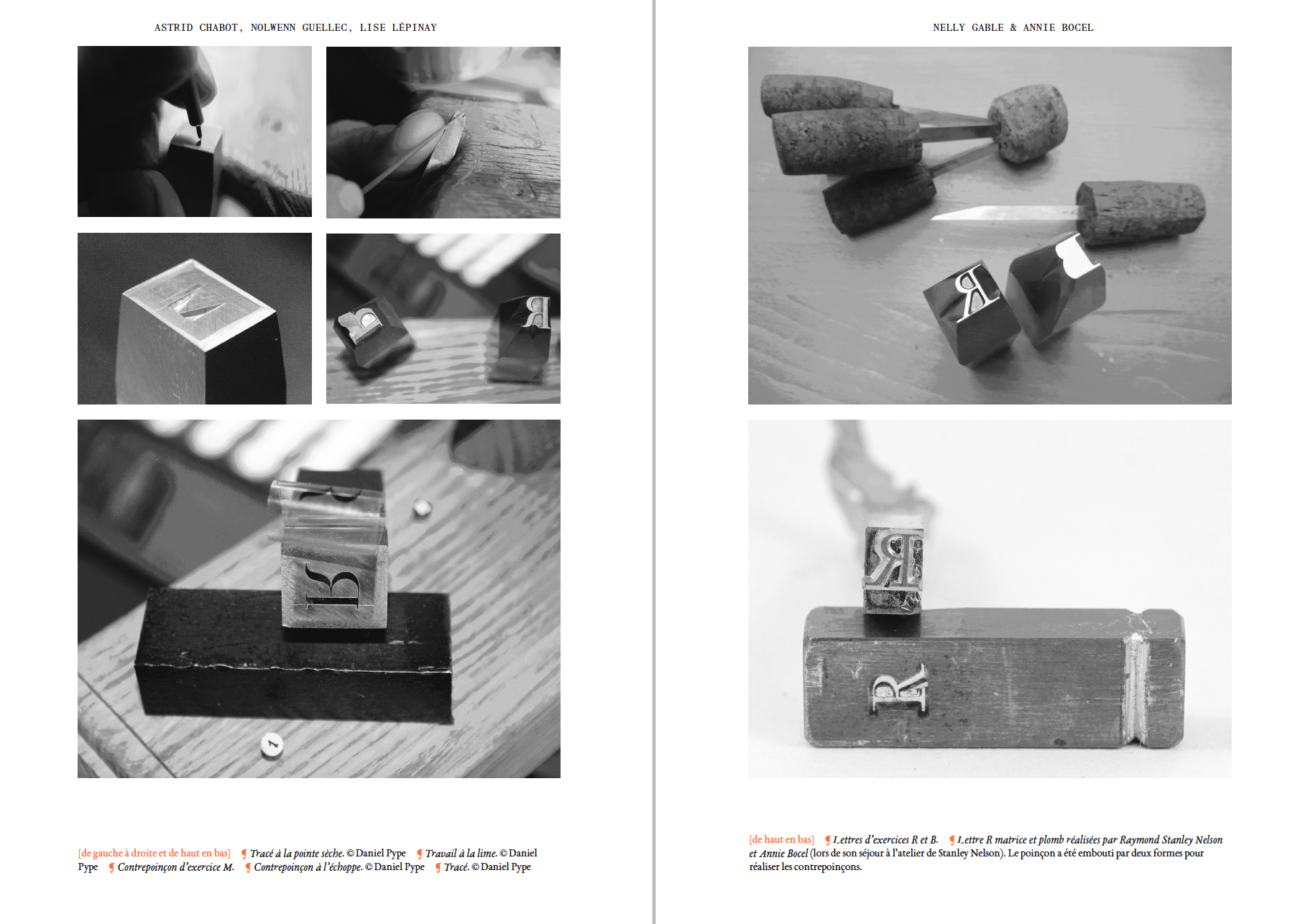 ASTRID CHABOT, NOLWENN GUELLEC, LISE LÉPINAY

[de gauche à droite et de haut en bas] ¶ Tracé à la pointe sèche. © Daniel Pype ¶ Travail à la lime. © Daniel Pype ¶ Contrepoinçon d'exercice M. ¶ Contrepoinçon à l'échoppe. © Daniel Pype ¶ Tracé. © Daniel Pype

NELLY GABLE & ANNIE BOCEL

[de haut en bas] ¶ Lettres d'exercices R et B. ¶ Lettre R matrice et plomb réalisées par Raymond Stanley Nelson et Annie Bocel (lors de son séjour à l'atelier de Stanley Nelson). Le poinçon a été embouti par deux formes pour réaliser les contrepoinçons.