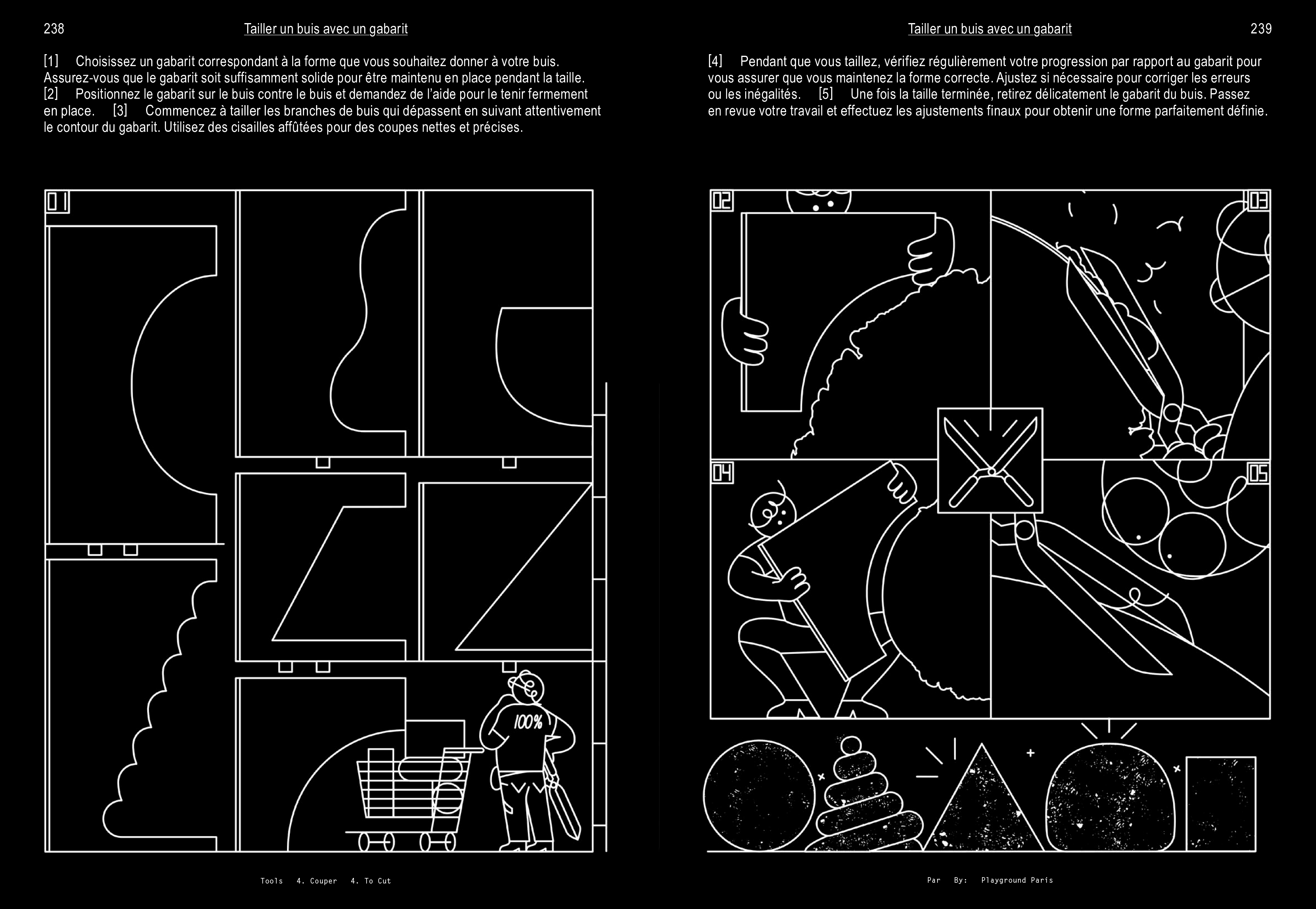 238 Tailler un buis avec un gabarit

[1] Choisissez un gabarit correspondant à la forme que vous souhaitez donner à votre buis. Assurez-vous que le gabarit soit suffisamment solide pour être maintenu en place pendant la taille. [2] Positionnez le gabarit sur le buis contre le buis et demandez de l'aide pour le tenir fermement en place. [3] Commencez à tailler les branches de buis qui dépassent en suivant attentivement le contour du gabarit. Utilisez des cisailles affûtées pour des coupes nettes et précises.

01

100%

Tools 4. Couper 4. To Cut

Tailler un buis avec un gabarit 239

[4] Pendant que vous taillez, vérifiez régulièrement votre progression par rapport au gabarit pour vous assurer que vous maintenez la forme correcte. Ajustez si nécessaire pour corriger les erreurs ou les inégalités. [5] Une fois la taille terminée, retirez délicatement le gabarit du buis. Passez en revue votre travail et effectuez les ajustements finaux pour obtenir une forme parfaitement définie.

02

03

04

05

Par By: Playground Paris