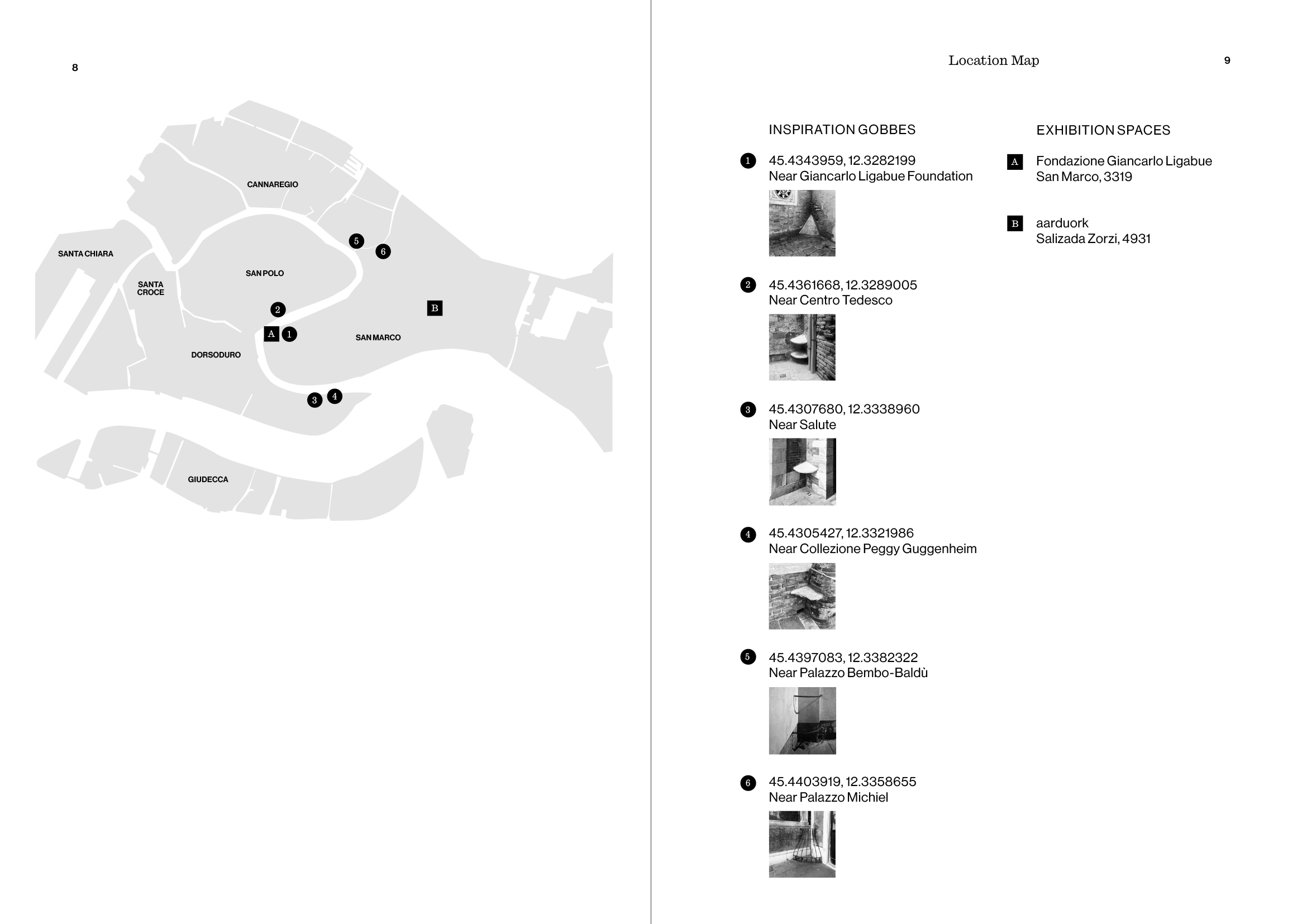 8

CANNAREGIO

SANTA CHIARA

SAN POLO

SANTA CROCE

5 6

2

B

A 1

SAN MARCO

DORSODURO

3 4

GIUDECCA

Location Map

9

INSPIRATION GOBBES

1 45.4343959, 12.3282199
Near Giancarlo Ligabue Foundation

2 45.4361668, 12.3289005
Near Centro Tedesco

3 45.4307680, 12.3338960
Near Salute

4 45.4305427, 12.3321986
Near Collezione Peggy Guggenheim

5 45.4397083, 12.3382322
Near Palazzo Bembo-Baldù

6 45.4403919, 12.3358655
Near Palazzo Michiel

EXHIBITION SPACES

A Fondazione Giancarlo Ligabue
San Marco, 3319

B aarduork
Salizada Zorzi, 4931