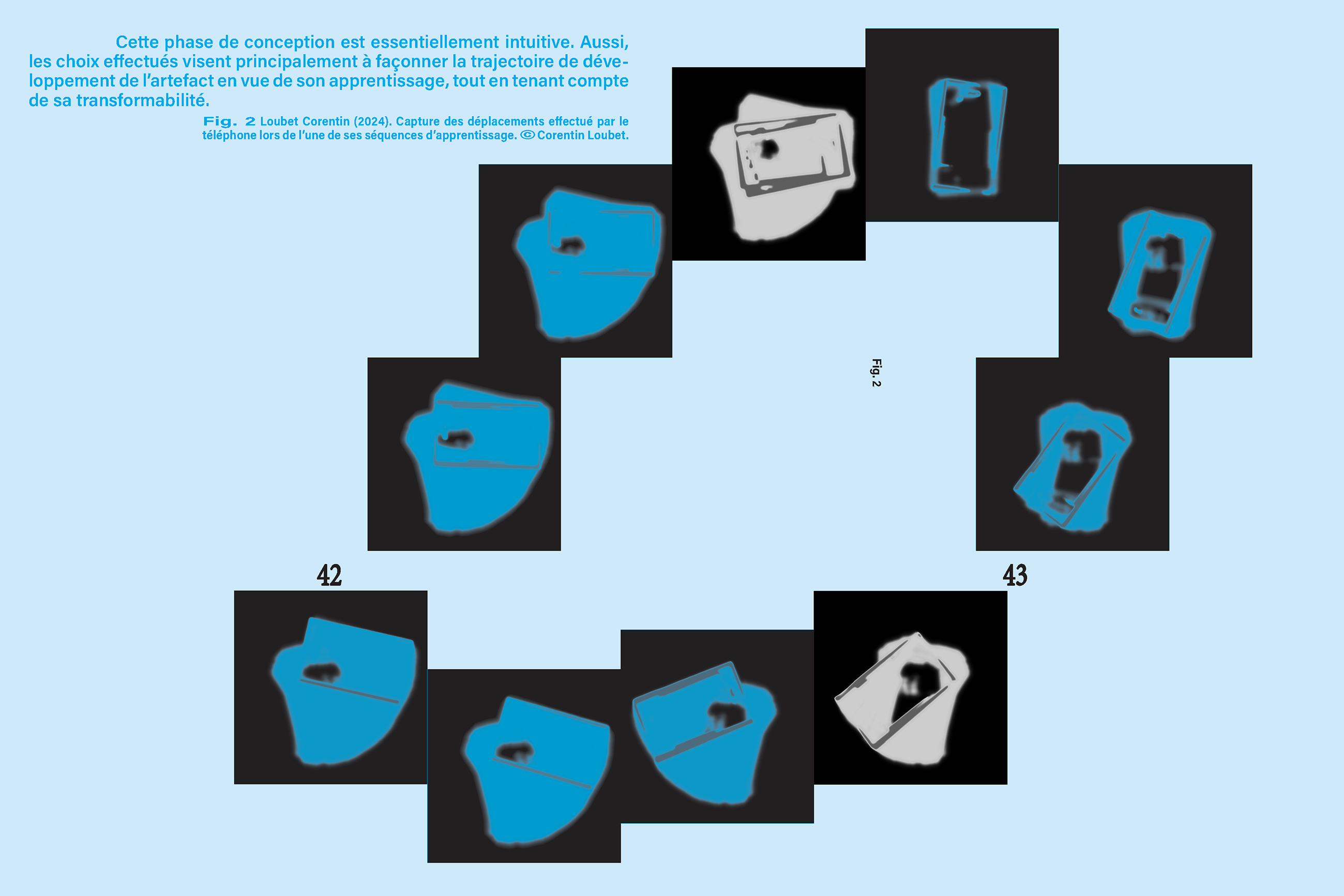 Cette phase de conception est essentiellement intuitive. Aussi, les choix effectués visent principalement à façonner la trajectoire de développement de l'artefact en vue de son apprentissage, tout en tenant compte de sa transformabilité.

Fig. 2 Loubet Corentin (2024). Capture des déplacements effectué par le téléphone lors de l'une de ses séquences d'apprentissage. © Corentin Loubet.

Fig. 2

42

43