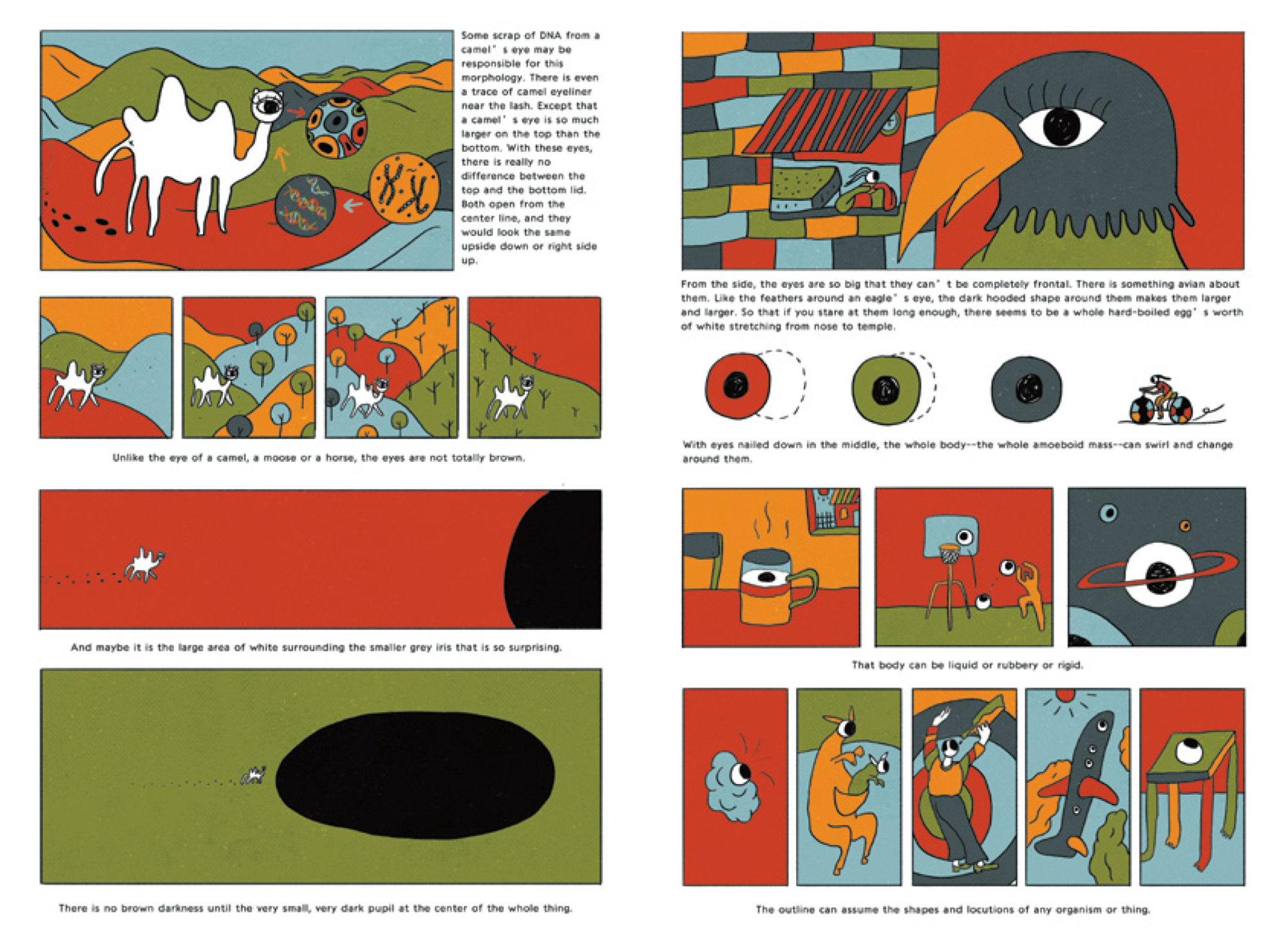 Some scrap of DNA from a camel' s eye may be responsible for this morphology. There is even a trace of camel eyeliner near the lash. Except that a camel' s eye is so much larger on the top than the bottom. With these eyes, there is really no difference between the top and the bottom lid. Both open from the center line, and they would look the same upside down or right side up.

Unlike the eye of a camel, a moose or a horse, the eyes are not totally brown.

And maybe it is the large area of white surrounding the smaller grey iris that is so surprising.

There is no brown darkness until the very small, very dark pupil at the center of the whole thing.

From the side, the eyes are so big that they can' t be completely frontal. There is something avian about them. Like the feathers around an eagle' s eye, the dark hooded shape around them makes them larger and larger. So that if you stare at them long enough, there seems to be a whole hard-boiled egg' s worth of white stretching from nose to temple.

With eyes nailed down in the middle, the whole body--the whole amoeboid mass--can swirl and change around them.

That body can be liquid or rubbery or rigid.

The outline can assume the shapes and locutions of any organism or thing.