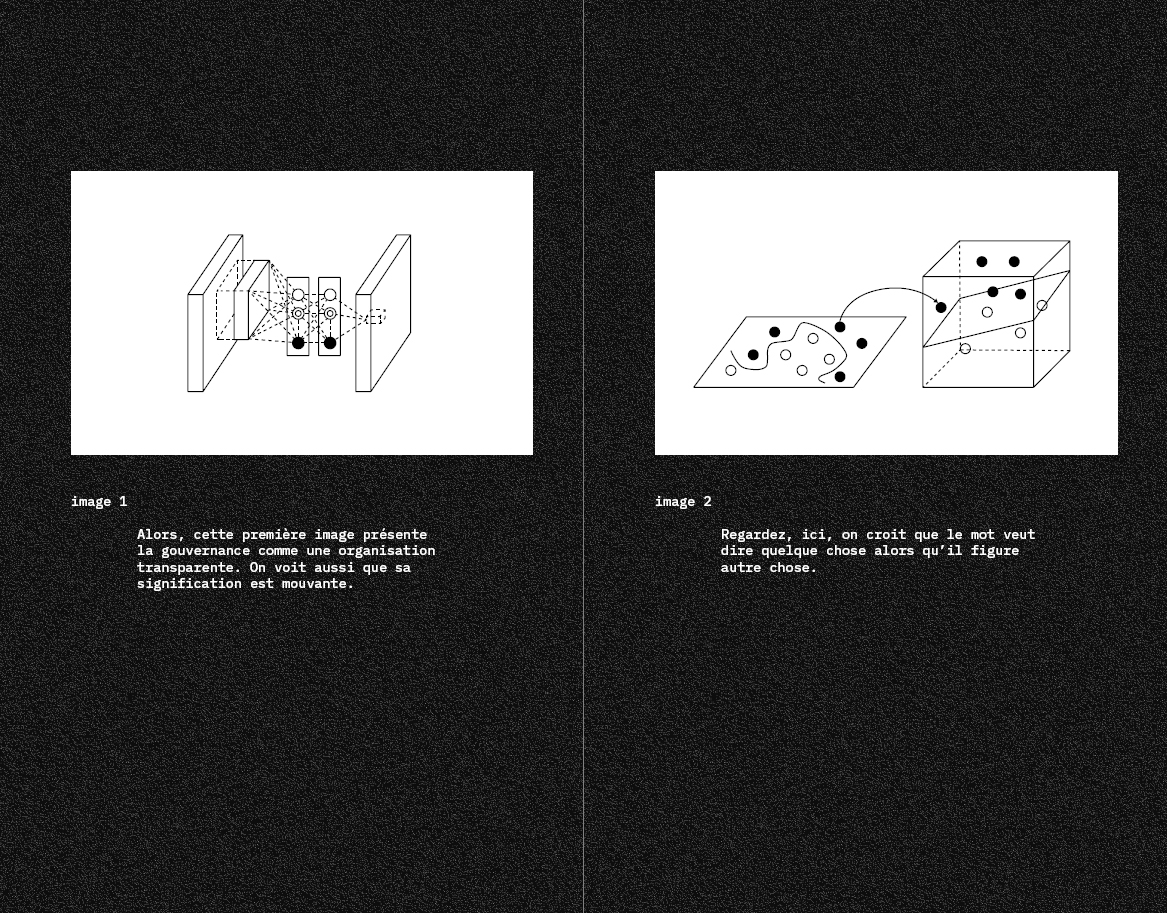 image 1

Alors, cette première image présente la gouvernance comme une organisation transparente. On voit aussi que sa signification est mouvante.

image 2

Regardez, ici, on croit que le mot veut dire quelque chose alors qu'il figure autre chose.