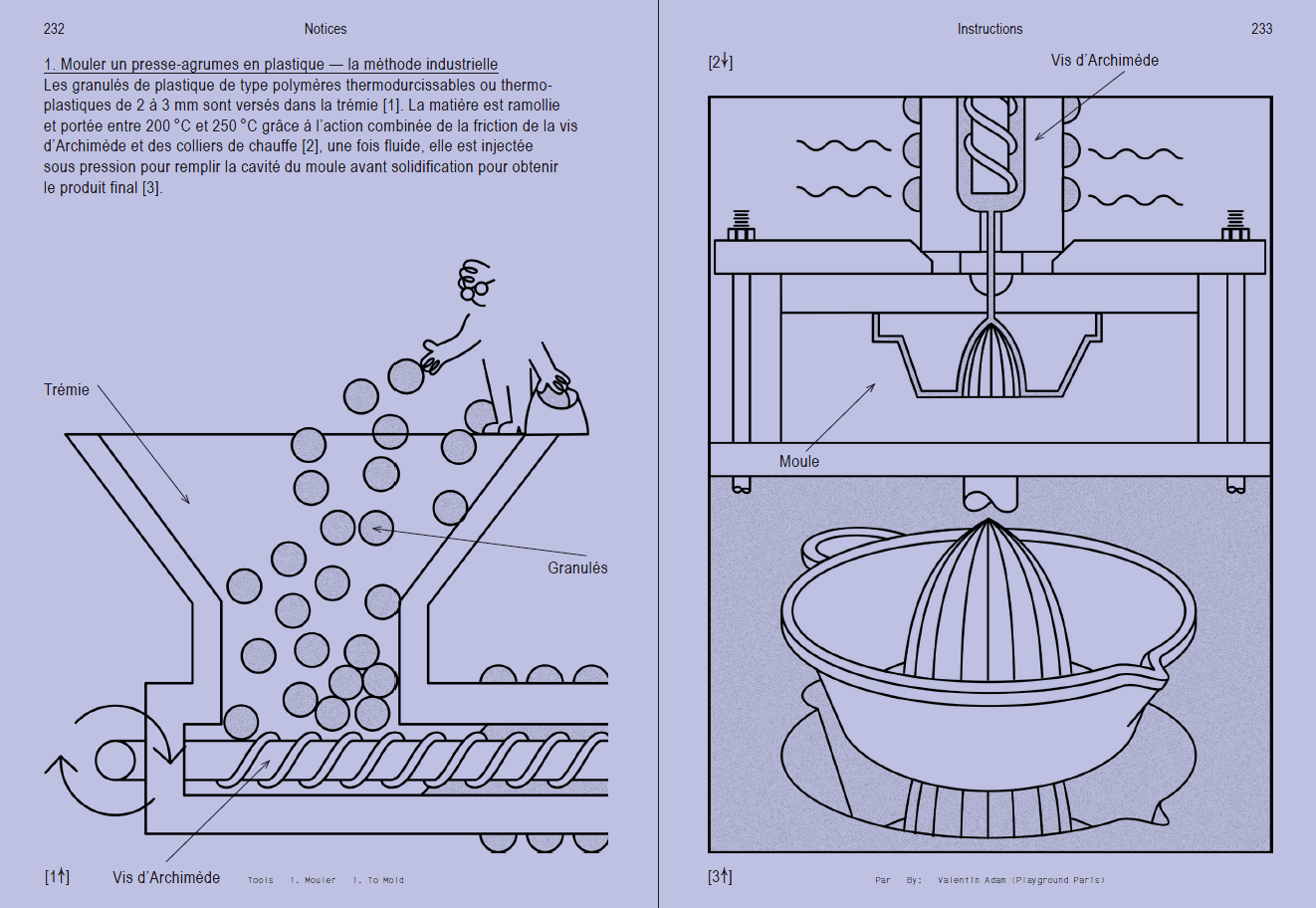 232 Notices

1. Mouler un presse-agrumes en plastique — la méthode industrielle
Les granulés de plastique de type polymères thermodurcissables ou thermoplastiques de 2 à 3 mm sont versés dans la trémie [1]. La matière est ramollie et portée entre 200 °C et 250 °C grâce à l'action combinée de la friction de la vis d'Archimède et des colliers de chauffe [2], une fois fluide, elle est injectée sous pression pour remplir la cavité du moule avant solidification pour obtenir le produit final [3].

Trémie

Granulés

[1↑] Vis d'Archimède Tools 1. Mouler 1. To Mold

Instructions 233

[2↓]

Vis d'Archimède

Moule

[3↑] Par By: Valentin Adam (Playground Paris)