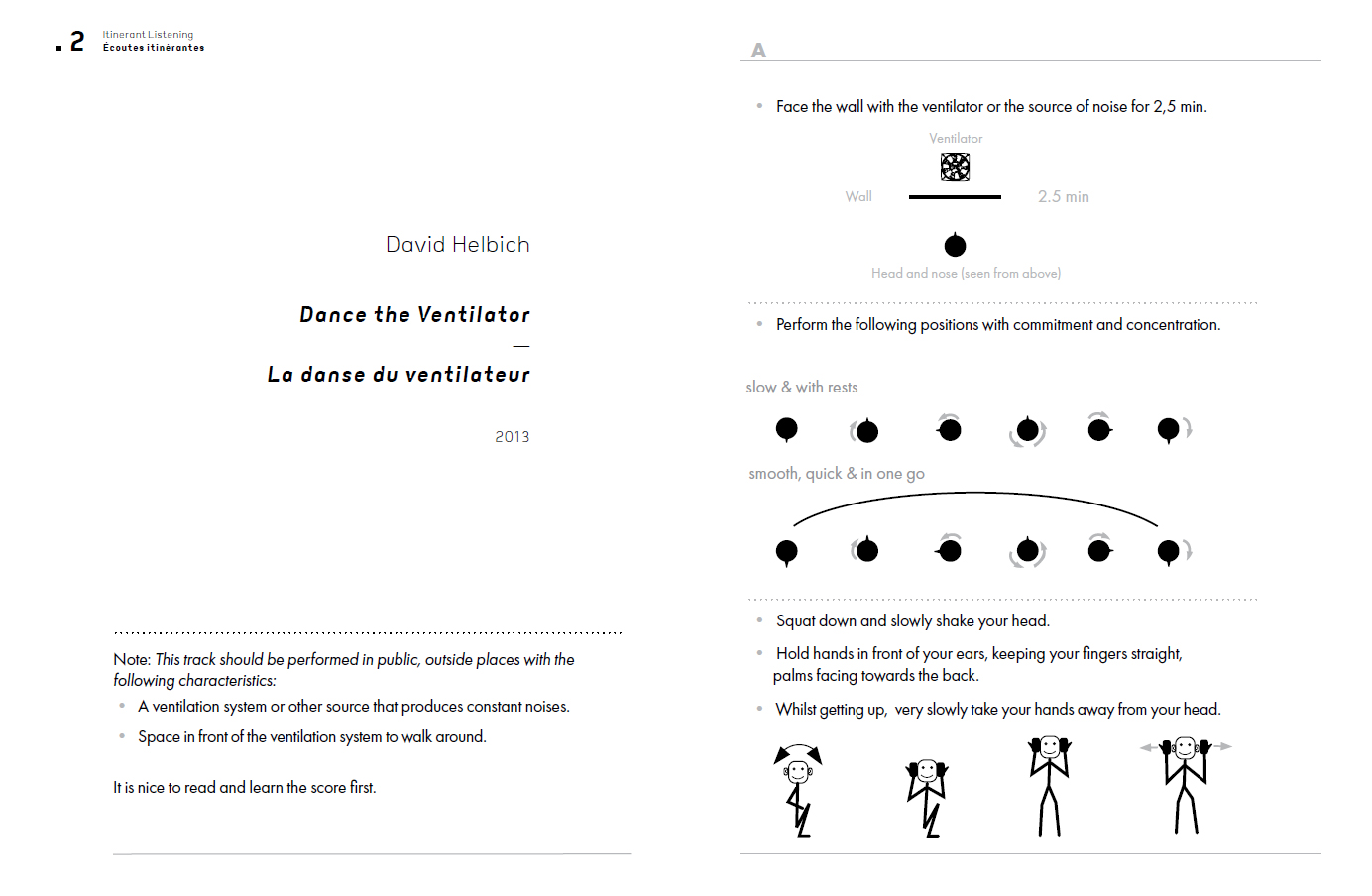 2 Itinerant Listening
Écoutes itinérantes

David Helbich

Dance the Ventilator
—
La danse du ventilateur

2013

Note: This track should be performed in public, outside places with the following characteristics:
• A ventilation system or other source that produces constant noises.
• Space in front of the ventilation system to walk around.

It is nice to read and learn the score first.

A

• Face the wall with the ventilator or the source of noise for 2,5 min.

Ventilator

Wall

2.5 min

Head and nose (seen from above)

• Perform the following positions with commitment and concentration.

slow & with rests

smooth, quick & in one go

• Squat down and slowly shake your head.
• Hold hands in front of your ears, keeping your fingers straight, palms facing towards the back.
• Whilst getting up, very slowly take your hands away from your head.