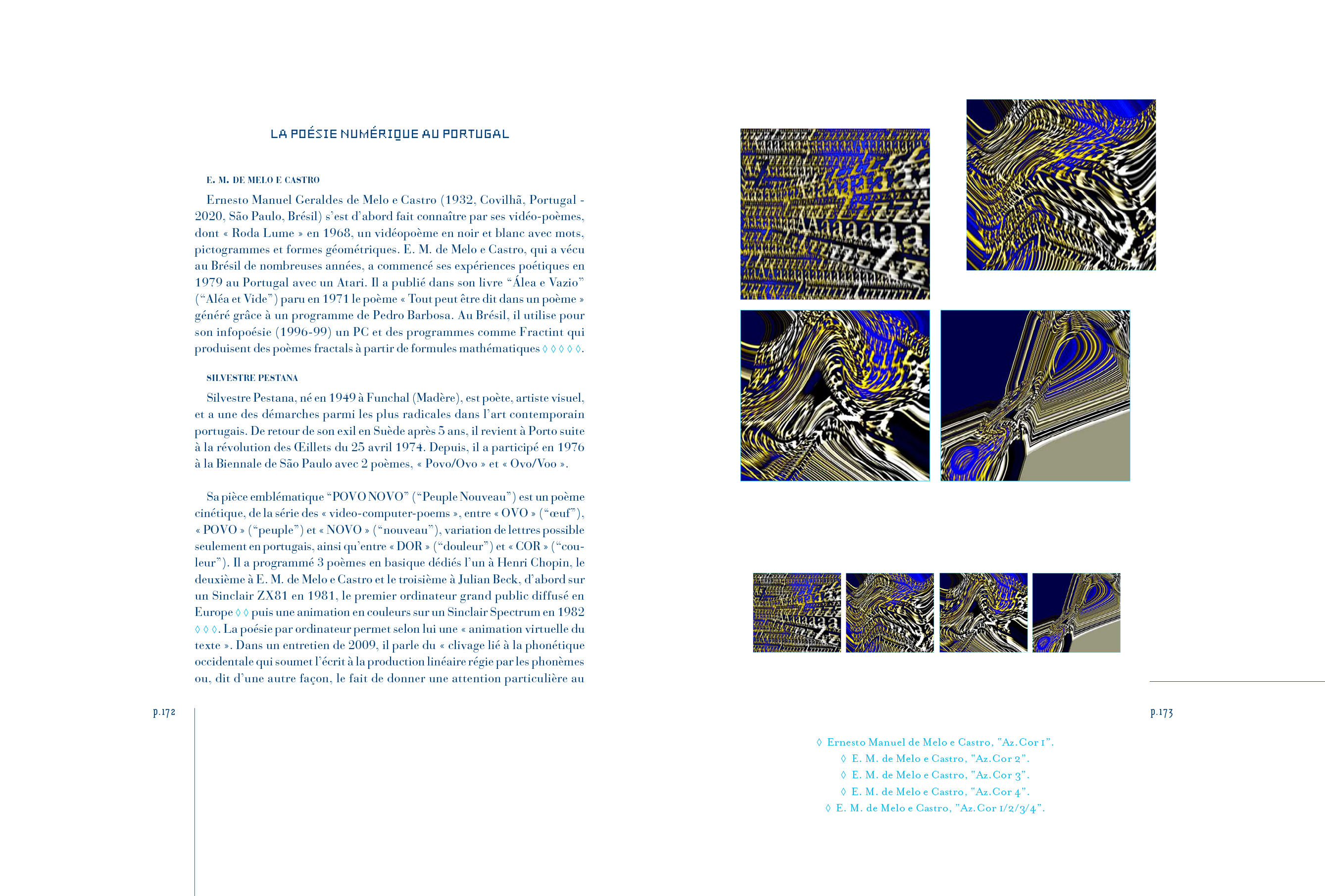 LA POÉSIE NUMÉRIQUE AU PORTUGAL

E. M. DE MELO E CASTRO

Ernesto Manuel Geraldes de Melo e Castro (1932, Covilhã, Portugal - 2020, São Paulo, Brésil) s'est d'abord fait connaître par ses vidéo-poèmes, dont « Roda Lume » en 1968, un vidéopoème en noir et blanc avec mots, pictogrammes et formes géométriques. E. M. de Melo e Castro, qui a vécu au Brésil de nombreuses années, a commencé ses expériences poétiques en 1979 au Portugal avec un Atari. Il a publié dans son livre "Álea e Vazio" ("Aléa et Vide") paru en 1971 le poème « Tout peut être dit dans un poème » généré grâce à un programme de Pedro Barbosa. Au Brésil, il utilise pour son infopoésie (1996-99) un PC et des programmes comme Fractint qui produisent des poèmes fractals à partir de formules mathématiques ◊ ◊ ◊ ◊ ◊.

SILVESTRE PESTANA

Silvestre Pestana, né en 1949 à Funchal (Madère), est poète, artiste visuel, et a une des démarches parmi les plus radicales dans l'art contemporain portugais. De retour de son exil en Suède après 5 ans, il revient à Porto suite à la révolution des Œillets du 25 avril 1974. Depuis, il a participé en 1976 à la Biennale de São Paulo avec 2 poèmes, « Povo/Ovo » et « Ovo/Voo ».

Sa pièce emblématique "POVO NOVO" ("Peuple Nouveau") est un poème cinétique, de la série des « video-computer-poems », entre « OVO » ("œuf"), « POVO » ("peuple") et « NOVO » ("nouveau"), variation de lettres possible seulement en portugais, ainsi qu'entre « DOR » ("douleur") et « COR » ("couleur"). Il a programmé 3 poèmes en basique dédiés l'un à Henri Chopin, le deuxième à E. M. de Melo e Castro et le troisième à Julian Beck, d'abord sur un Sinclair ZX81 en 1981, le premier ordinateur grand public diffusé en Europe ◊ ◊ puis une animation en couleurs sur un Sinclair Spectrum en 1982 ◊ ◊ ◊. La poésie par ordinateur permet selon lui une « animation virtuelle du texte ». Dans un entretien de 2009, il parle du « clivage lié à la phonétique occidentale qui soumet l'écrit à la production linéaire régie par les phonèmes ou, dit d'une autre façon, le fait de donner une attention particulière au

p.172

p.173

◊ Ernesto Manuel de Melo e Castro, "Az.Cor 1".
◊ E. M. de Melo e Castro, "Az.Cor 2".
◊ E. M. de Melo e Castro, "Az.Cor 3".
◊ E. M. de Melo e Castro, "Az.Cor 4".
◊ E. M. de Melo e Castro, "Az.Cor 1/2/3/4".