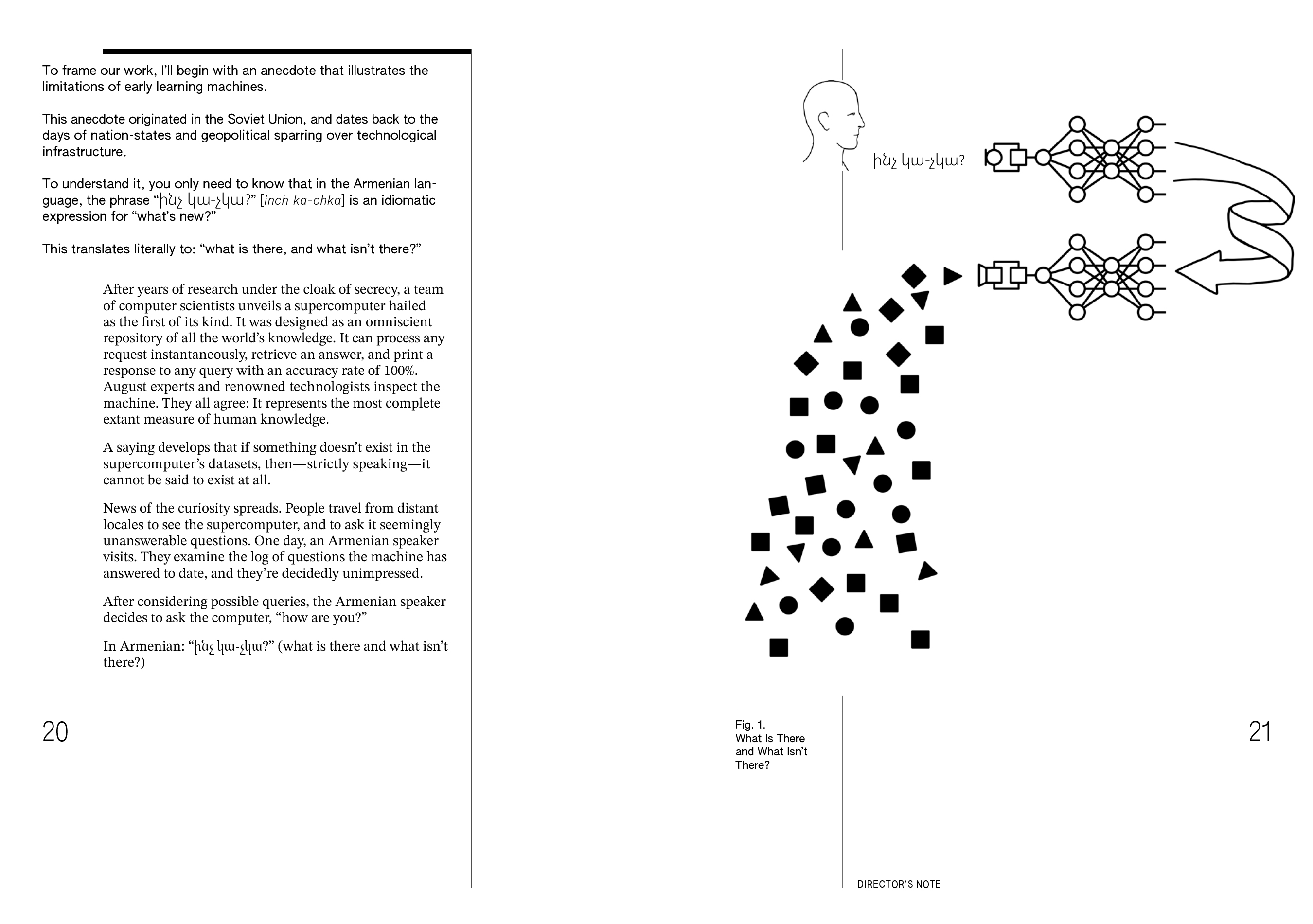 To frame our work, I'll begin with an anecdote that illustrates the limitations of early learning machines.

This anecdote originated in the Soviet Union, and dates back to the days of nation-states and geopolitical sparring over technological infrastructure.

To understand it, you only need to know that in the Armenian language, the phrase "ինչ կա-չկա?" [inch ka-chka] is an idiomatic expression for "what's new?"

This translates literally to: "what is there, and what isn't there?"

After years of research under the cloak of secrecy, a team of computer scientists unveils a supercomputer hailed as the first of its kind. It was designed as an omniscient repository of all the world's knowledge. It can process any request instantaneously, retrieve an answer, and print a response to any query with an accuracy rate of 100%. August experts and renowned technologists inspect the machine. They all agree: It represents the most complete extant measure of human knowledge.

A saying develops that if something doesn't exist in the supercomputer's datasets, then—strictly speaking—it cannot be said to exist at all.

News of the curiosity spreads. People travel from distant locales to see the supercomputer, and to ask it seemingly unanswerable questions. One day, an Armenian speaker visits. They examine the log of questions the machine has answered to date, and they're decidedly unimpressed.

After considering possible queries, the Armenian speaker decides to ask the computer, "how are you?"

In Armenian: "ինչ կա-չկա?" (what is there and what isn't there?)

20

ինչ կա-չկա?

Fig. 1.
What Is There and What Isn't There?

21

DIRECTOR'S NOTE