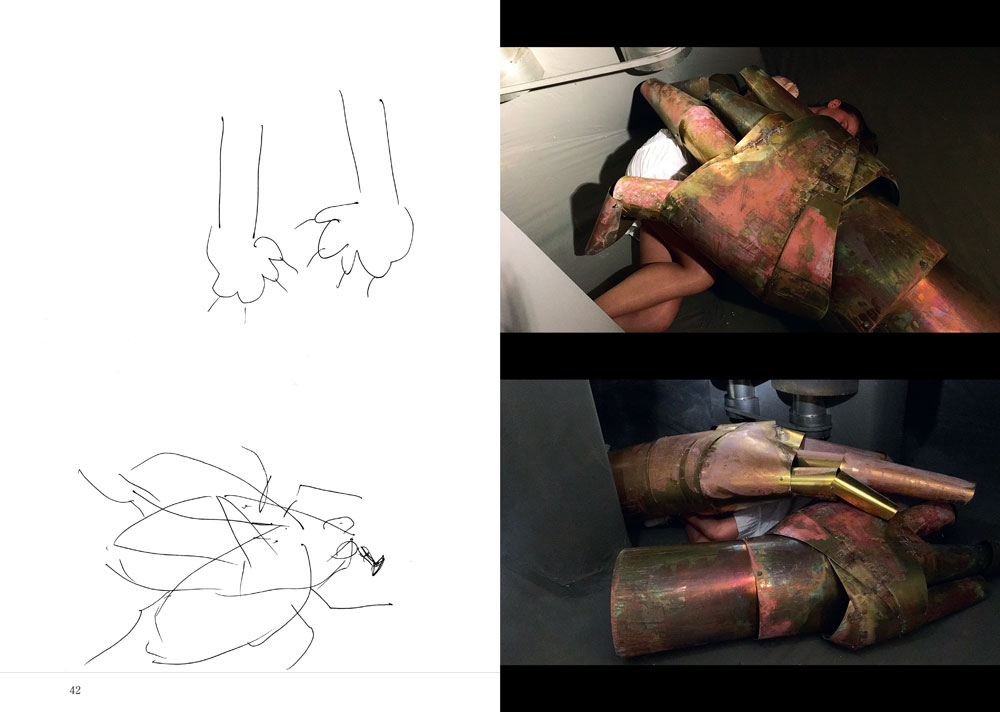 42