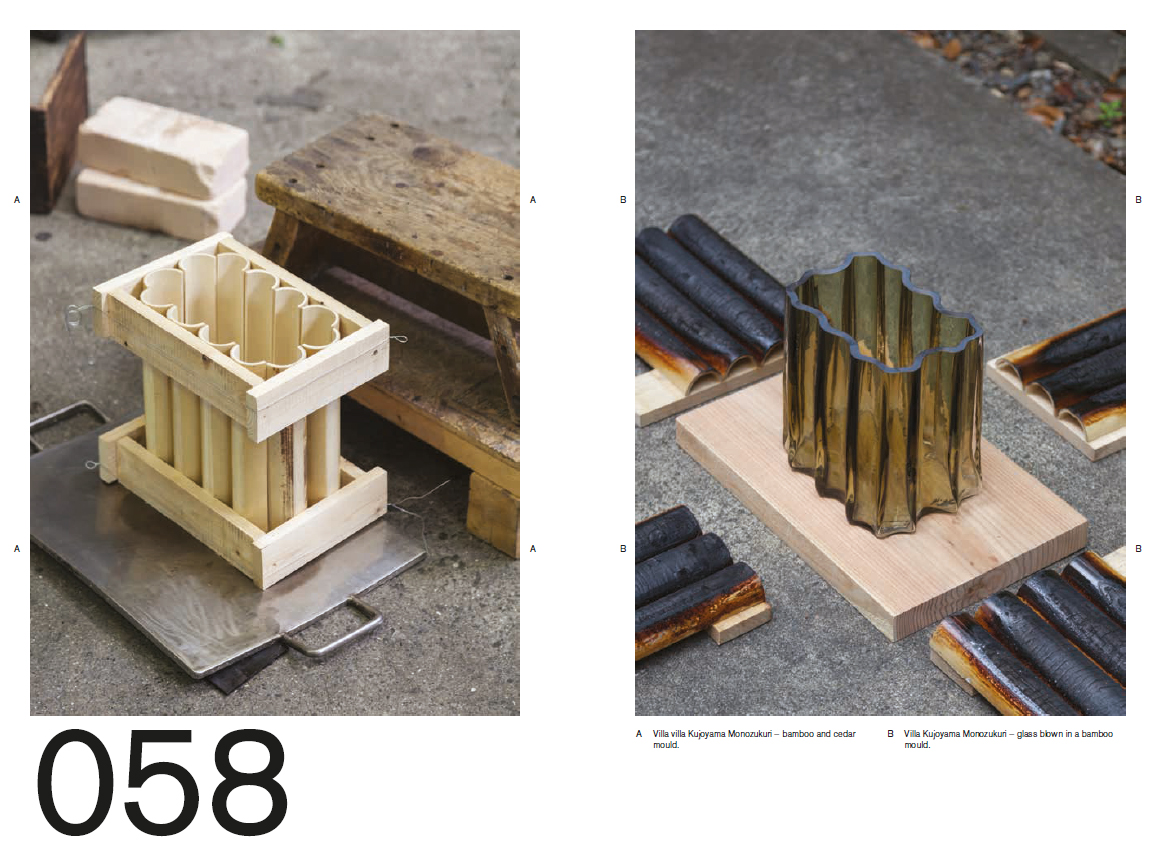 A

A

A

A

B

B

B

B

058

A Villa villa Kujoyama Monozukuri – bamboo and cedar mould.

B Villa Kujoyama Monozukuri – glass blown in a bamboo mould.