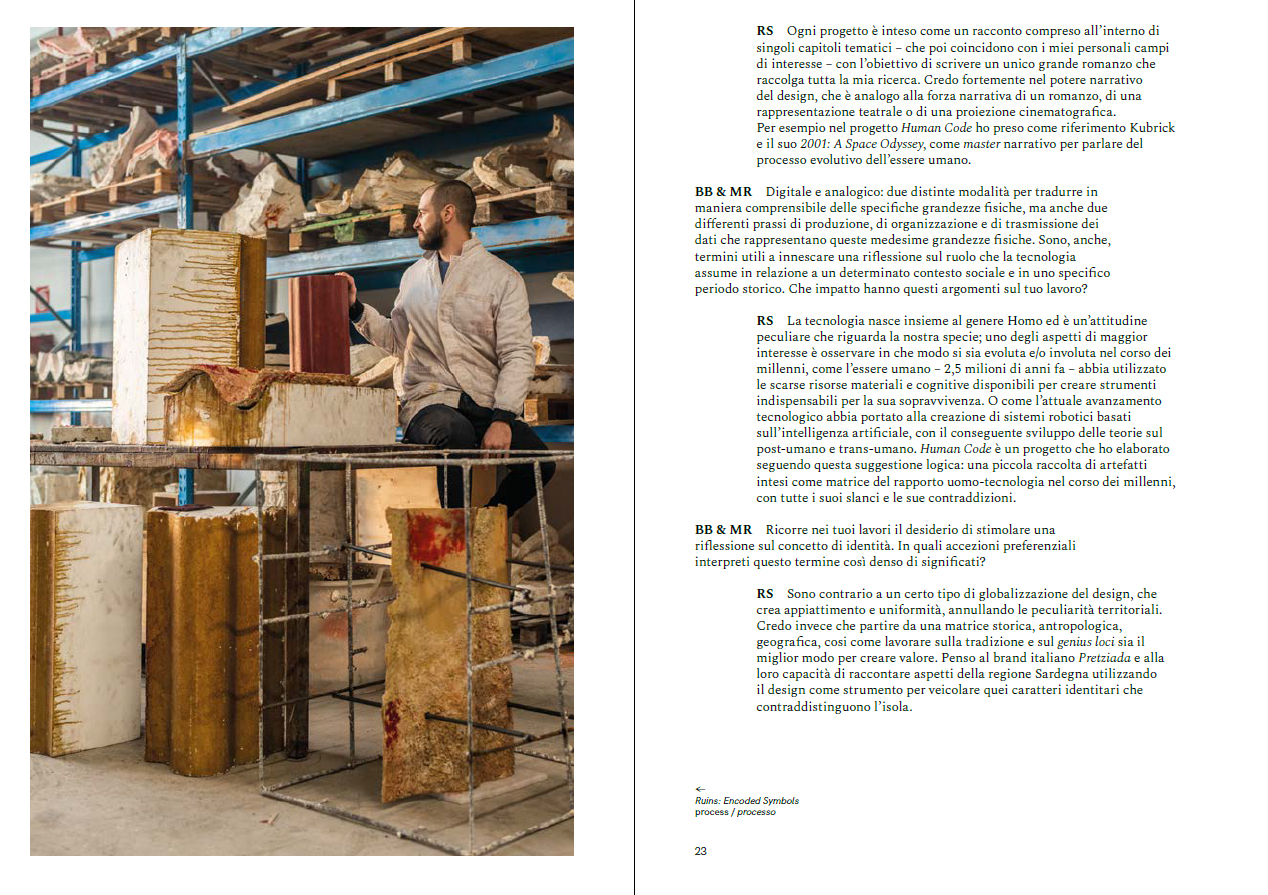 RS Ogni progetto è inteso come un racconto compreso all'interno di singoli capitoli tematici – che poi coincidono con i miei personali campi di interesse – con l'obiettivo di scrivere un unico grande romanzo che raccolga tutta la mia ricerca. Credo fortemente nel potere narrativo del design, che è analogo alla forza narrativa di un romanzo, di una rappresentazione teatrale o di una proiezione cinematografica.
Per esempio nel progetto Human Code ho preso come riferimento Kubrick e il suo 2001: A Space Odyssey, come master narrativo per parlare del processo evolutivo dell'essere umano.

BB & MR Digitale e analogico: due distinte modalità per tradurre in maniera comprensibile delle specifiche grandezze fisiche, ma anche due differenti prassi di produzione, di organizzazione e di trasmissione dei dati che rappresentano queste medesime grandezze fisiche. Sono, anche, termini utili a innescare una riflessione sul ruolo che la tecnologia assume in relazione a un determinato contesto sociale e in uno specifico periodo storico. Che impatto hanno questi argomenti sul tuo lavoro?

RS La tecnologia nasce insieme al genere Homo ed è un'attitudine peculiare che riguarda la nostra specie; uno degli aspetti di maggior interesse è osservare in che modo si sia evoluta e/o involuta nel corso dei millenni, come l'essere umano – 2,5 milioni di anni fa – abbia utilizzato le scarse risorse materiali e cognitive disponibili per creare strumenti indispensabili per la sua sopravvivenza. O come l'attuale avanzamento tecnologico abbia portato alla creazione di sistemi robotici basati sull'intelligenza artificiale, con il conseguente sviluppo delle teorie sul post-umano e trans-umano. Human Code è un progetto che ho elaborato seguendo questa suggestione logica: una piccola raccolta di artefatti intesi come matrice del rapporto uomo-tecnologia nel corso dei millenni, con tutte i suoi slanci e le sue contraddizioni.

BB & MR Ricorre nei tuoi lavori il desiderio di stimolare una riflessione sul concetto di identità. In quali accezioni preferenziali interpreti questo termine così denso di significati?

RS Sono contrario a un certo tipo di globalizzazione del design, che crea appiattimento e uniformità, annullando le peculiarità territoriali. Credo invece che partire da una matrice storica, antropologica, geografica, così come lavorare sulla tradizione e sul genius loci sia il miglior modo per creare valore. Penso al brand italiano Pretziada e alla loro capacità di raccontare aspetti della regione Sardegna utilizzando il design come strumento per veicolare quei caratteri identitari che contraddistinguono l'isola.

←
Ruins: Encoded Symbols
process / processo

23