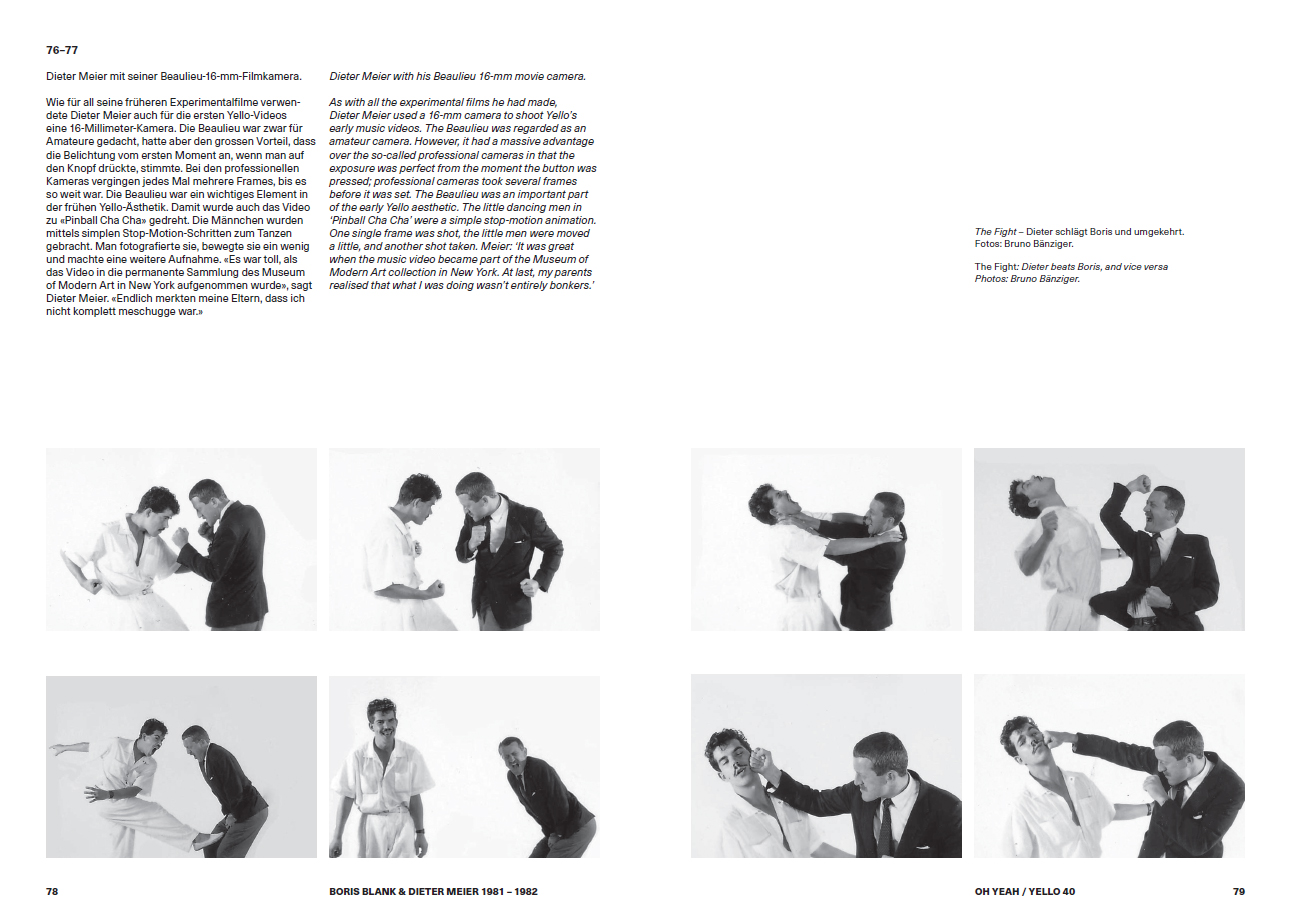 76–77

Dieter Meier mit seiner Beaulieu-16-mm-Filmkamera.

Wie für all seine früheren Experimentalfilme verwendete Dieter Meier auch für die ersten Yello-Videos eine 16-Millimeter-Kamera. Die Beaulieu war zwar für Amateure gedacht, hatte aber den grossen Vorteil, dass die Belichtung vom ersten Moment an, wenn man auf den Knopf drückte, stimmte. Bei den professionellen Kameras vergingen jedes Mal mehrere Frames, bis es so weit war. Die Beaulieu war ein wichtiges Element in der frühen Yello-Ästhetik. Damit wurde auch das Video zu «Pinball Cha Cha» gedreht. Die Männchen wurden mittels simplen Stop-Motion-Schritten zum Tanzen gebracht. Man fotografierte sie, bewegte sie ein wenig und machte eine weitere Aufnahme. «Es war toll, als das Video in die permanente Sammlung des Museum of Modern Art in New York aufgenommen wurde», sagt Dieter Meier. «Endlich merkten meine Eltern, dass ich nicht komplett meschugge war.»

Dieter Meier with his Beaulieu 16-mm movie camera.

As with all the experimental films he had made, Dieter Meier used a 16-mm camera to shoot Yello's early music videos. The Beaulieu was regarded as an amateur camera. However, it had a massive advantage over the so-called professional cameras in that the exposure was perfect from the moment the button was pressed; professional cameras took several frames before it was set. The Beaulieu was an important part of the early Yello aesthetic. The little dancing men in 'Pinball Cha Cha' were a simple stop-motion animation. One single frame was shot, the little men were moved a little, and another shot taken. Meier: 'It was great when the music video became part of the Museum of Modern Art collection in New York. At last, my parents realised that what I was doing wasn't entirely bonkers.'

The Fight – Dieter schlägt Boris und umgekehrt. Fotos: Bruno Bänziger.

The Fight: Dieter beats Boris, and vice versa Photos: Bruno Bänziger.

78 BORIS BLANK & DIETER MEIER 1981 – 1982

OH YEAH / YELLO 40 79