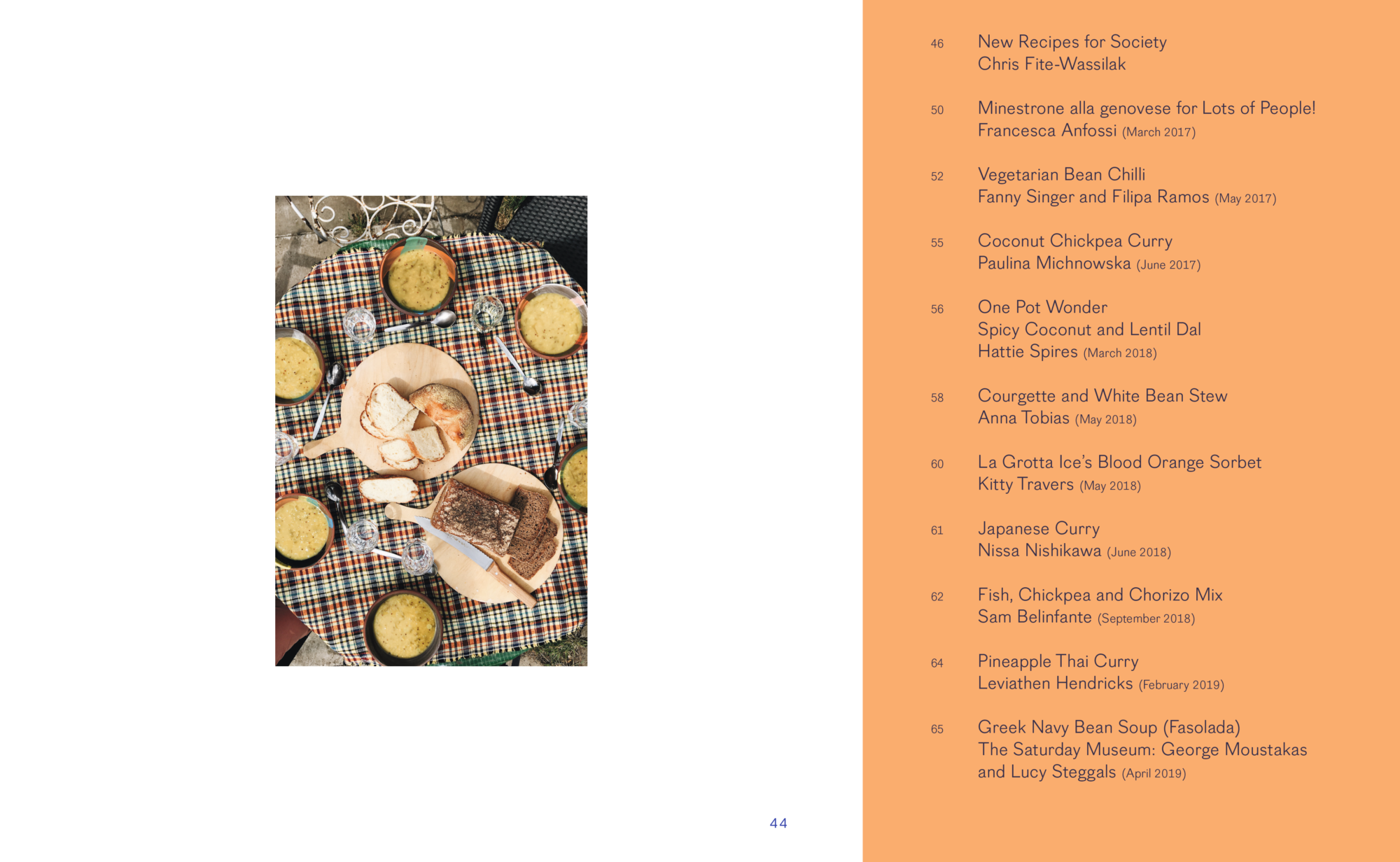 44

46 New Recipes for Society
Chris Fite-Wassilak

50 Minestrone alla genovese for Lots of People!
Francesca Anfossi (March 2017)

52 Vegetarian Bean Chilli
Fanny Singer and Filipa Ramos (May 2017)

55 Coconut Chickpea Curry
Paulina Michnowska (June 2017)

56 One Pot Wonder
Spicy Coconut and Lentil Dal
Hattie Spires (March 2018)

58 Courgette and White Bean Stew
Anna Tobias (May 2018)

60 La Grotta Ice's Blood Orange Sorbet
Kitty Travers (May 2018)

61 Japanese Curry
Nissa Nishikawa (June 2018)

62 Fish, Chickpea and Chorizo Mix
Sam Belinfante (September 2018)

64 Pineapple Thai Curry
Leviathen Hendricks (February 2019)

65 Greek Navy Bean Soup (Fasolada)
The Saturday Museum: George Moustakas and Lucy Steggals (April 2019)