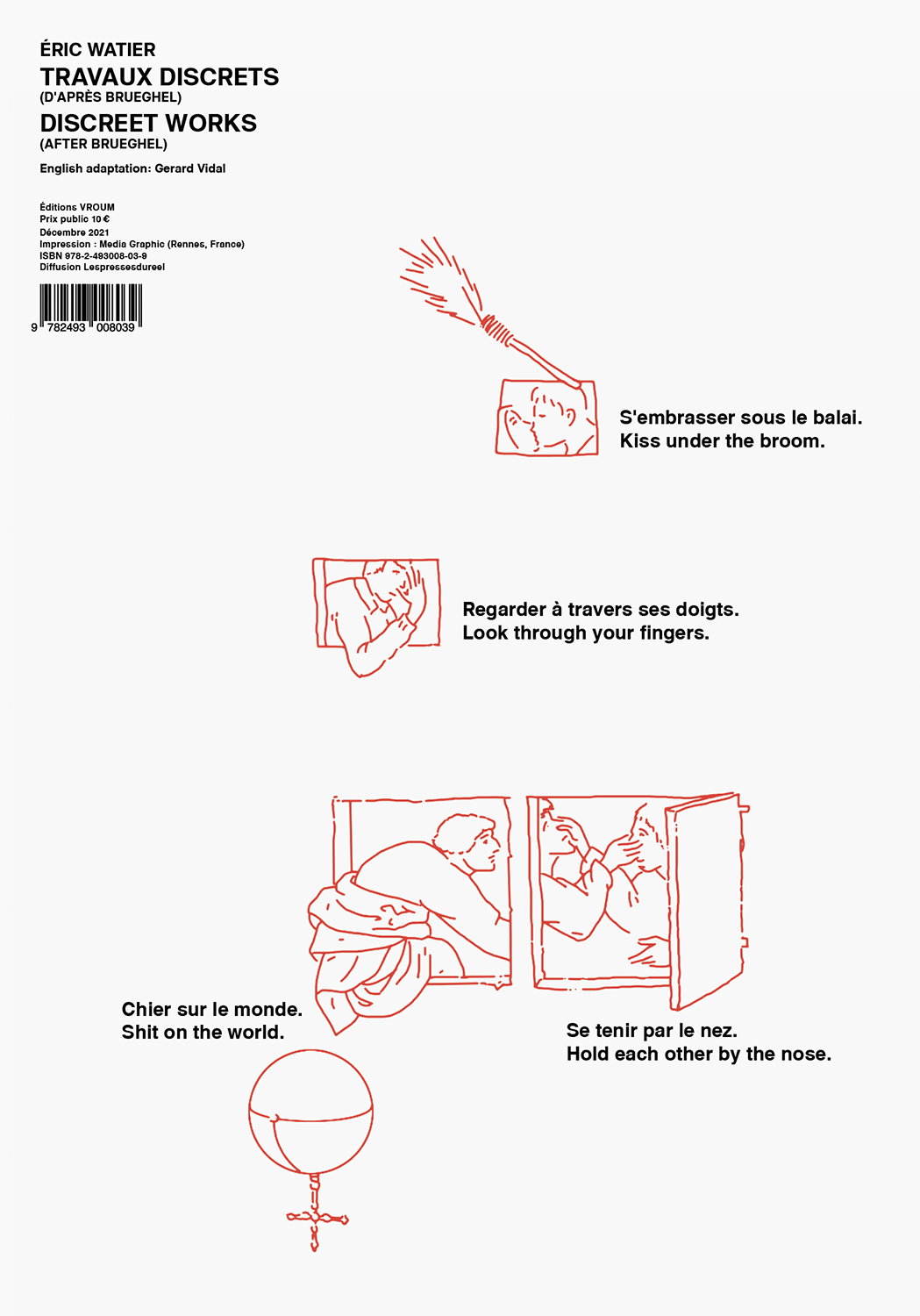 ÉRIC WATIER
TRAVAUX DISCRETS
(D'APRÈS BRUEGHEL)
DISCREET WORKS
(AFTER BRUEGHEL)
English adaptation: Gerard Vidal

Éditions VROUM
Prix public 10 €
Décembre 2021
Impression : Media Graphic (Rennes, France)
ISBN 978-2-493008-03-9
Diffusion Lespressesdureel

9 782493 008039

S'embrasser sous le balai.
Kiss under the broom.

Regarder à travers ses doigts.
Look through your fingers.

Chier sur le monde.
Shit on the world.

Se tenir par le nez.
Hold each other by the nose.